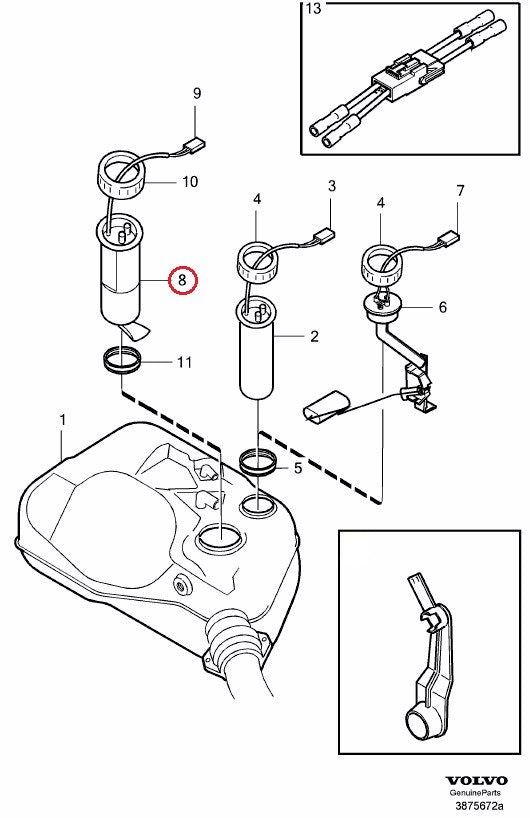 13

9

10

4

3

4

7

8

6

2

11

1

5

VOLVO
GenuineParts
3875672a