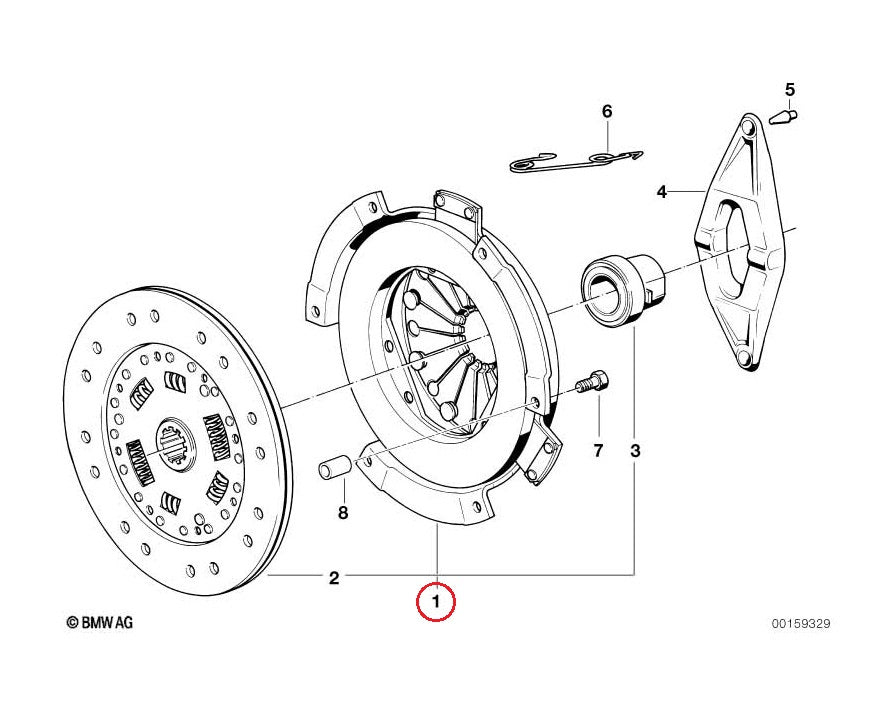 5
6
4
7
3
8
2
1
© BMW AG
00159329