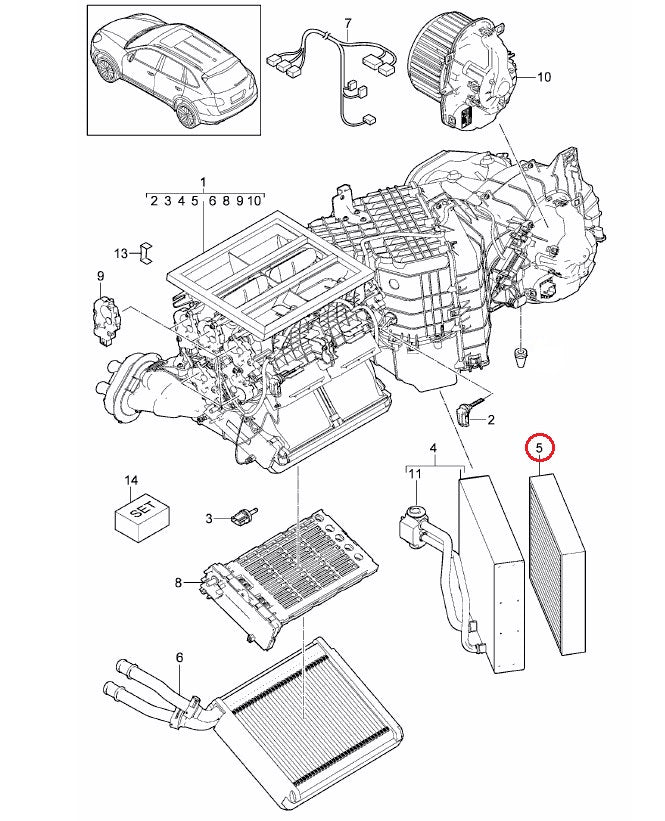 7
10
1
2 3 4 5 6 8 9 10
13
9
2
4
5
11
14
SET
3
8
6