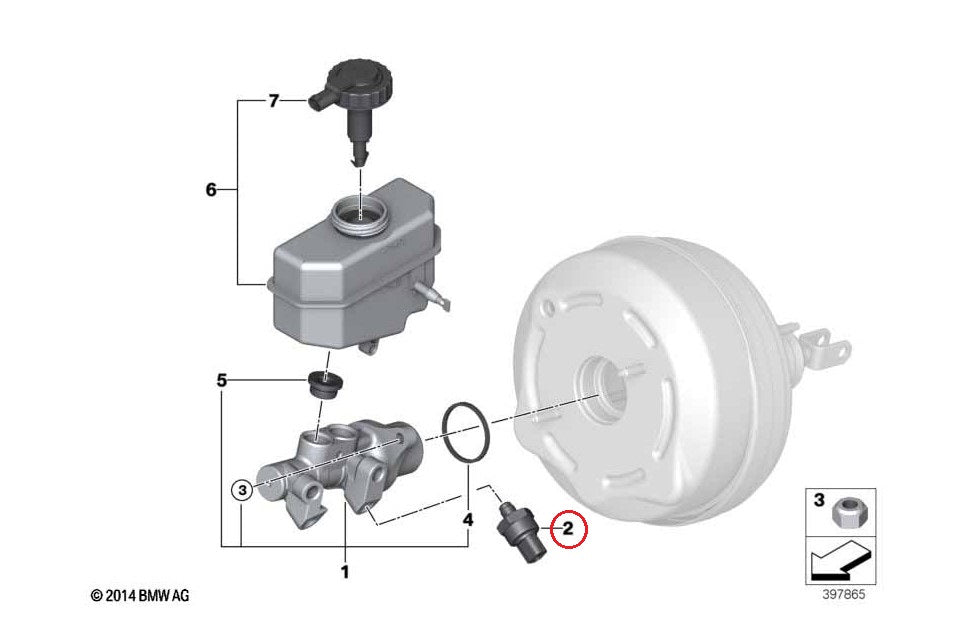 7
6
5
3
4
2
1
3
© 2014 BMW AG
397865