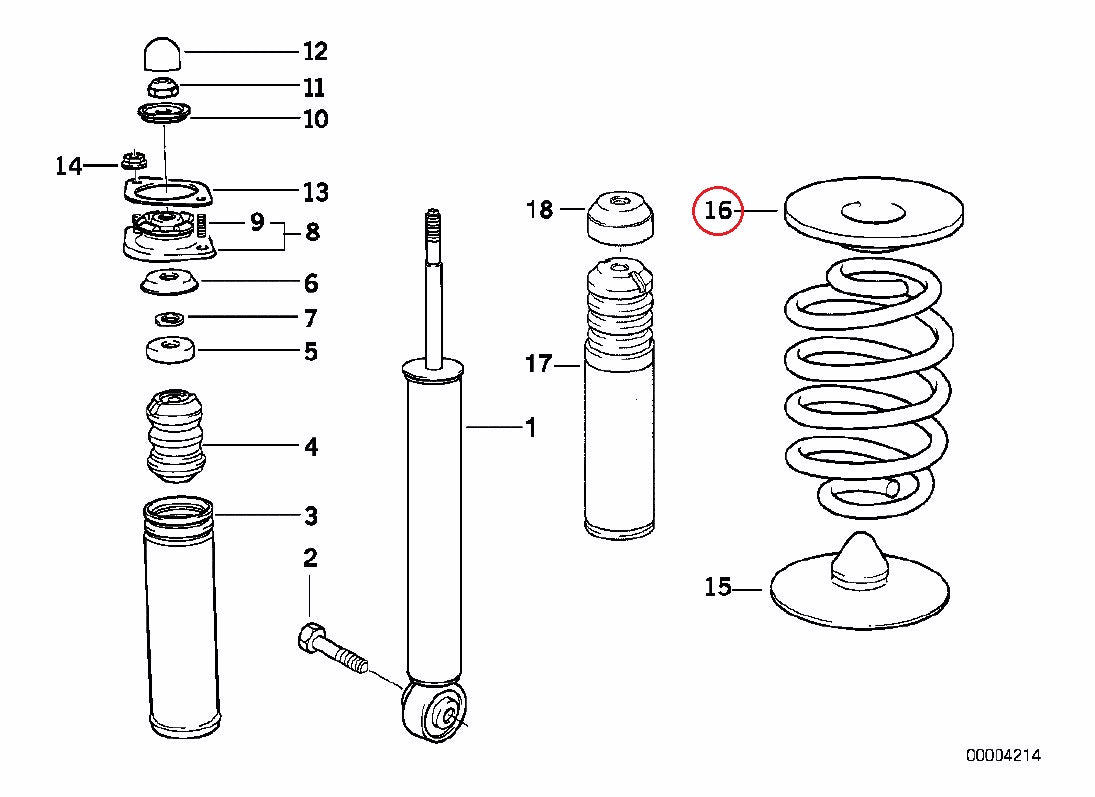 12
11
10
14
13
9
8
6
7
5
4
3
2
1
18
17
16
15
00004214