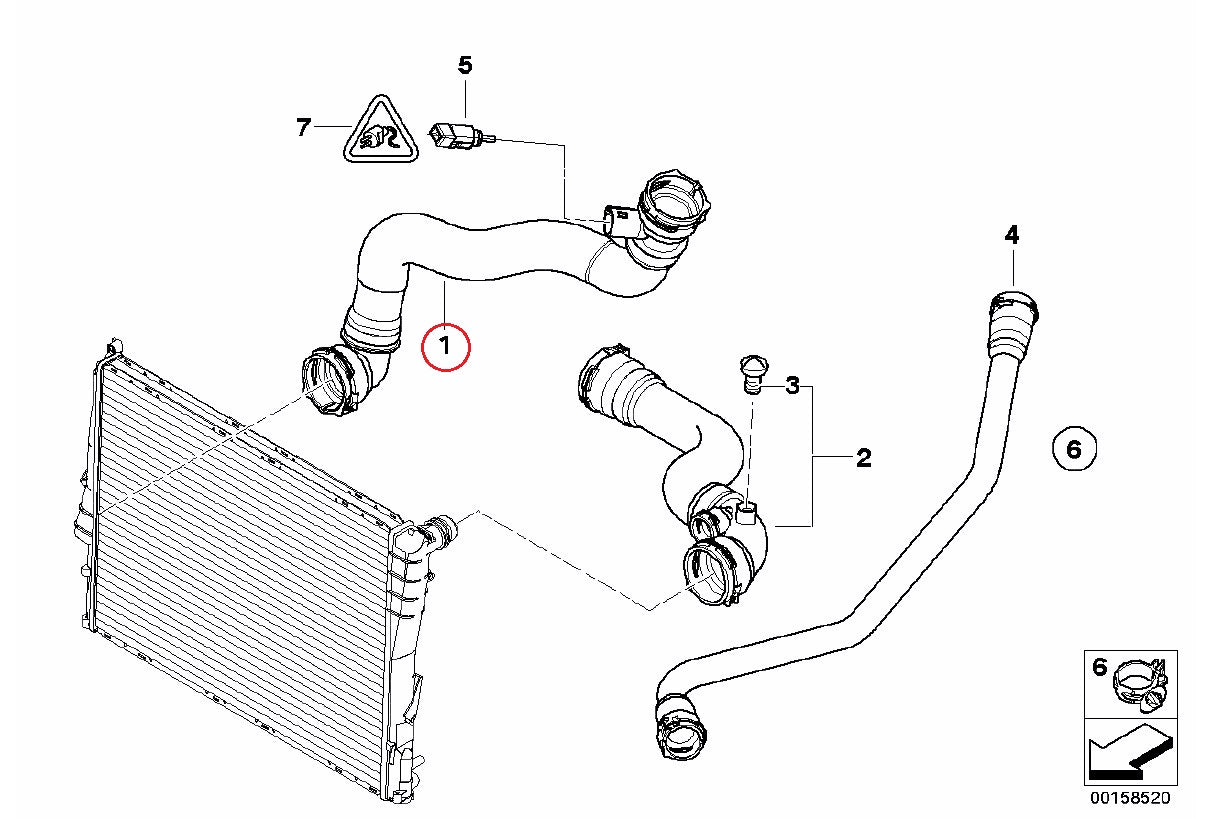 5
7
4
1
3
2
6
6
00158520