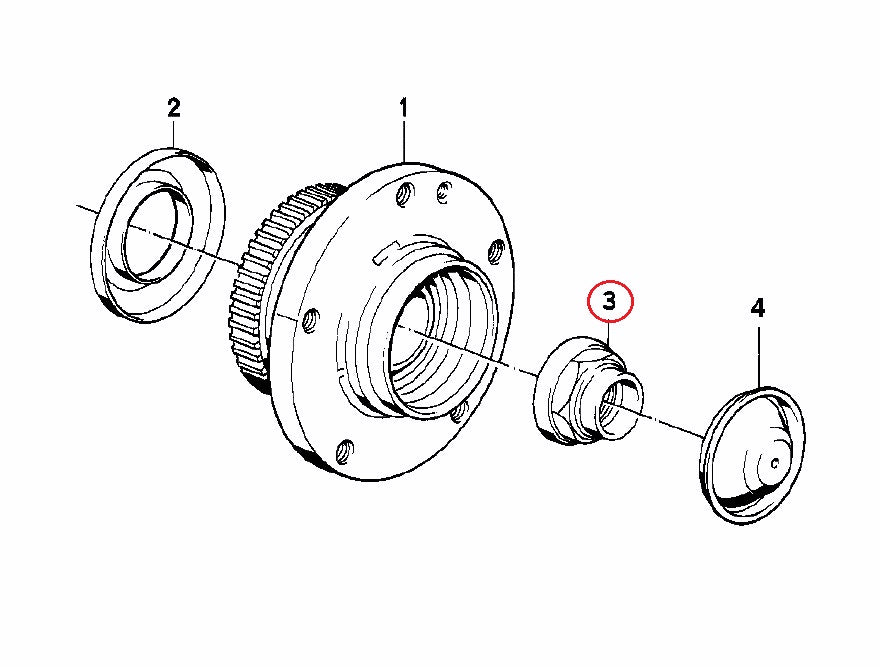 2
1
3
4