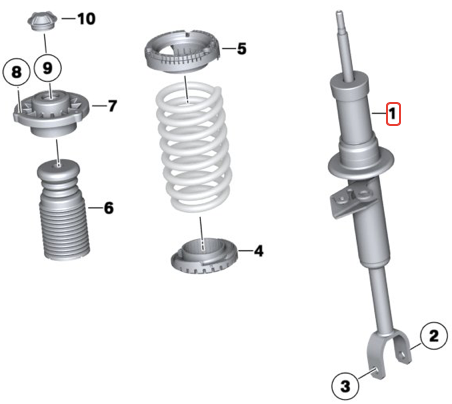 10
8
9
7
6
5
4
1
2
3