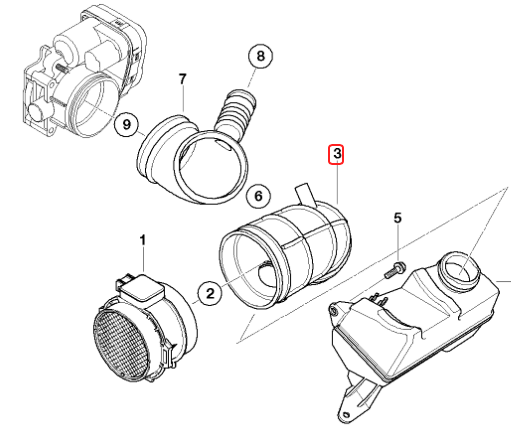 8
7
9
3
6
5
1
2