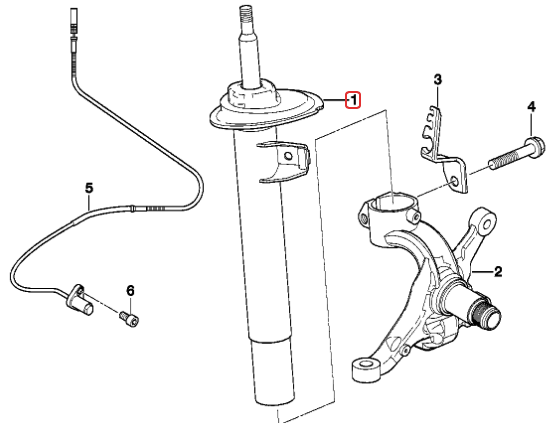 1
3
4
5
2
6