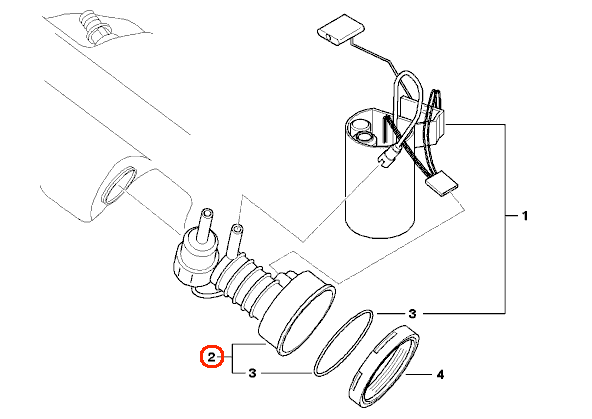 1
3
2
3
4