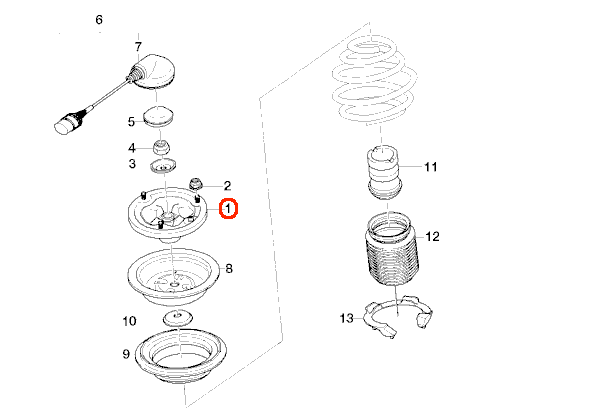 6
7
5
4
3
2
1
8
10
9
11
12
13