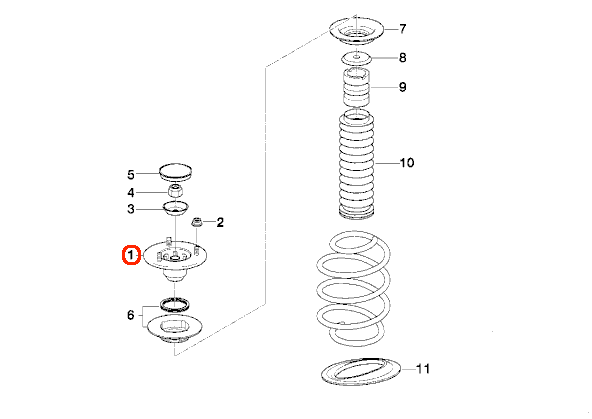 7
8
9
10
5
4
3
2
1
6
11