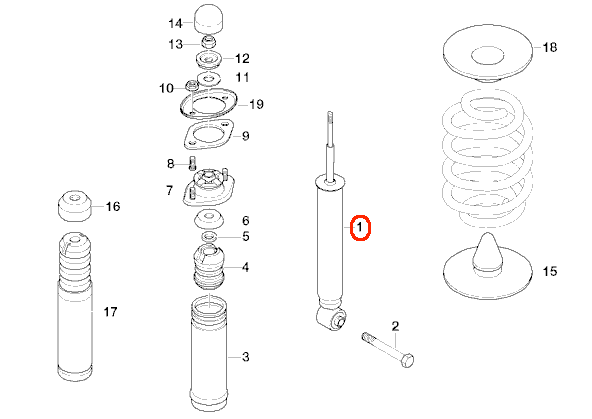 14
13
12
11
10
19
9
8
7
6
5
4
3
16
17
1
2
18
15