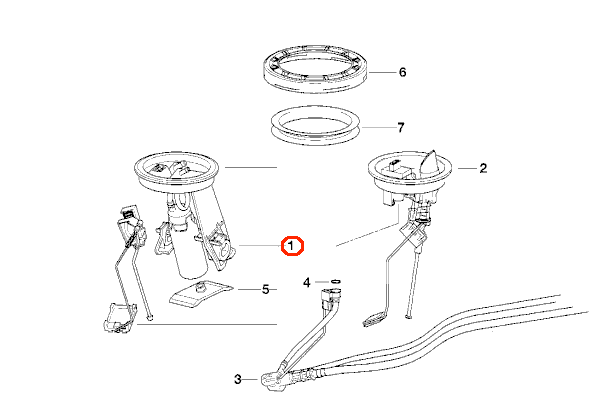 6
7
2
1
4
5
3