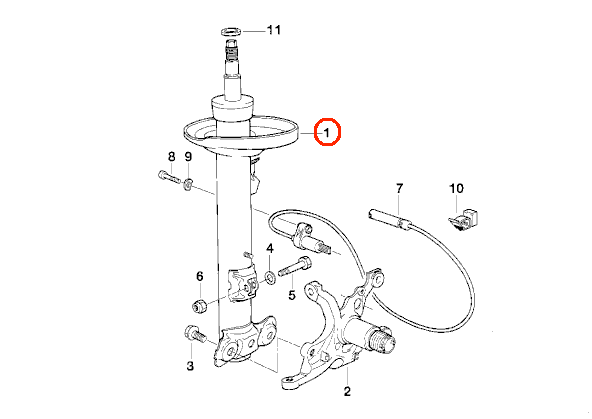 11
1
8
9
7
10
4
6
5
3
2