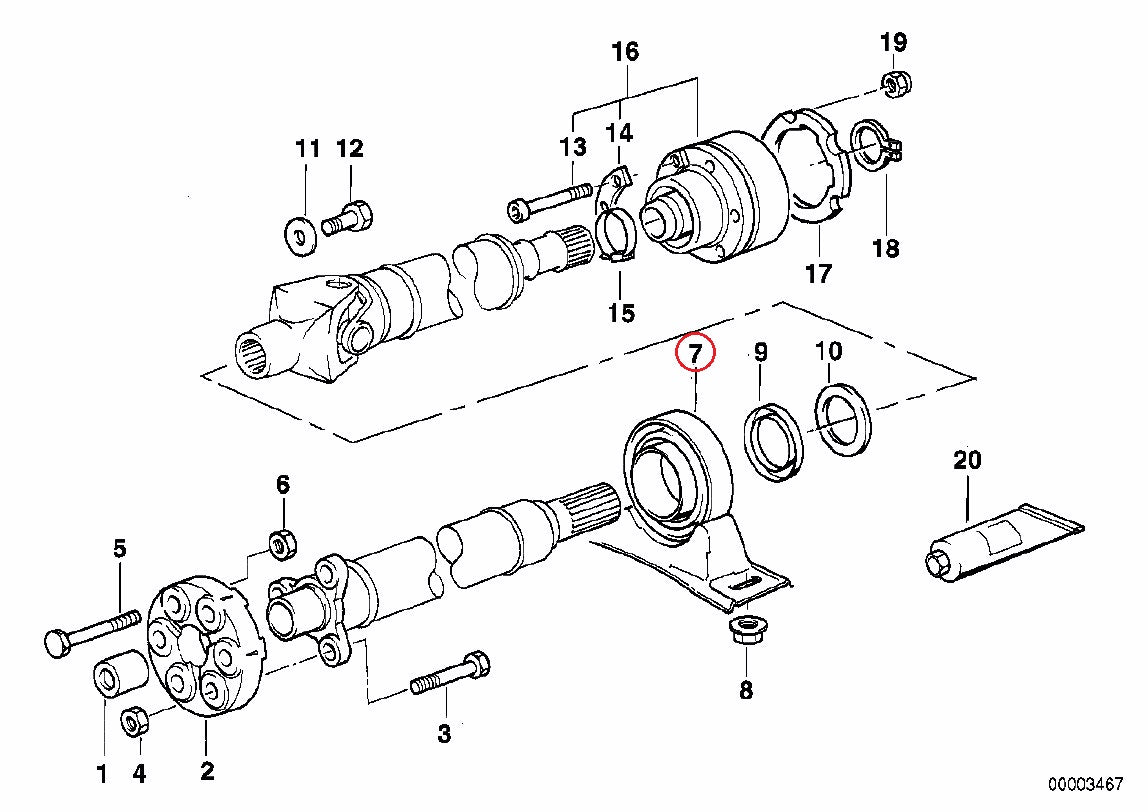 16
19
11
12
13
14
18
17
15
7
9
10
20
6
5
8
3
1
4
2
00003467