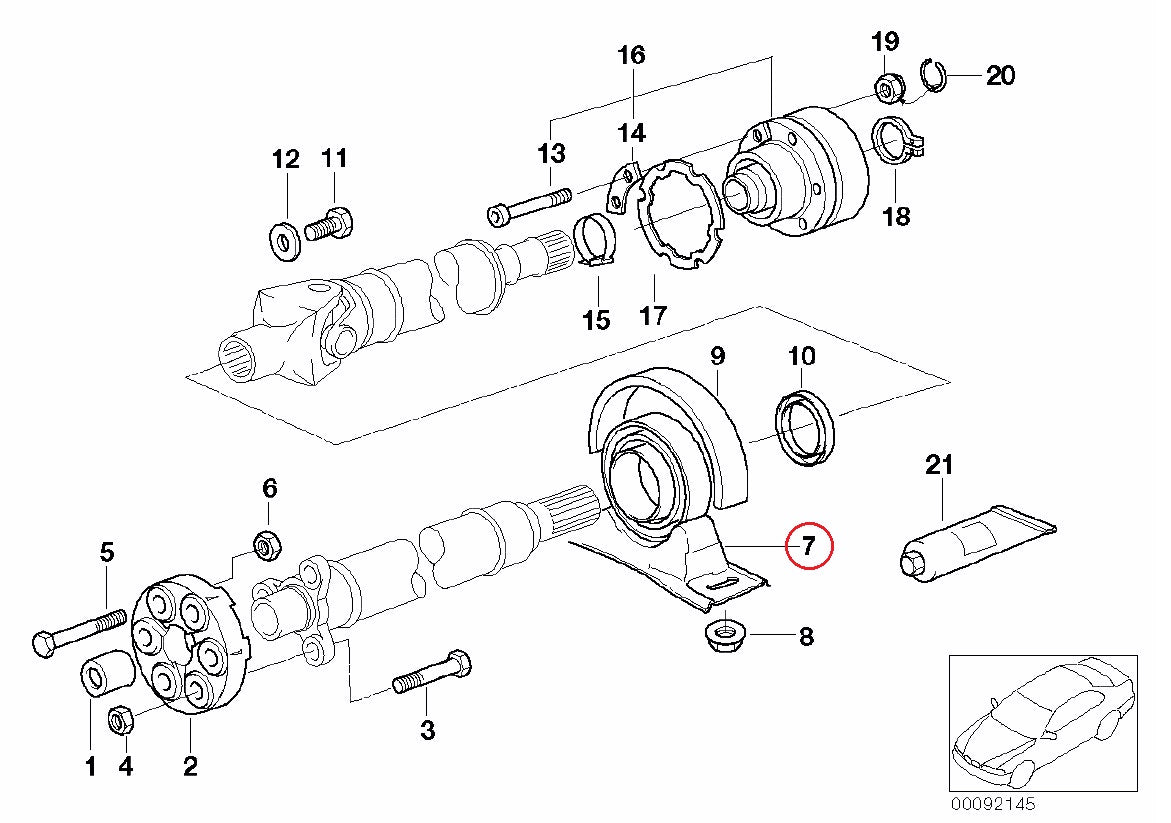 16
19
20
14
13
12
11
18
15
17
9
10
21
6
7
5
8
3
1
4
2
00092145