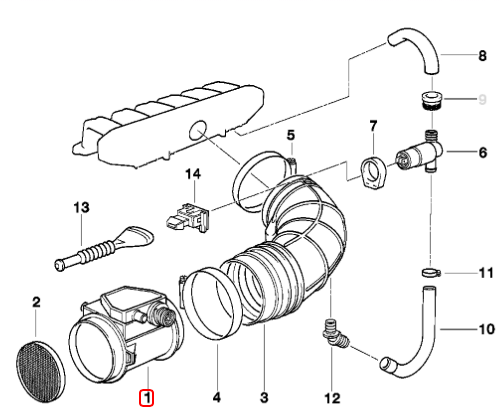 8
9
5
7
6
14
13
11
2
10
1
4
3
12