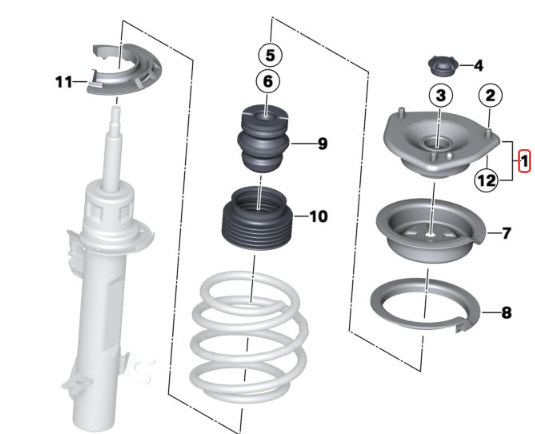 11
5
6
9
10
4
3
2
1
12
7
8