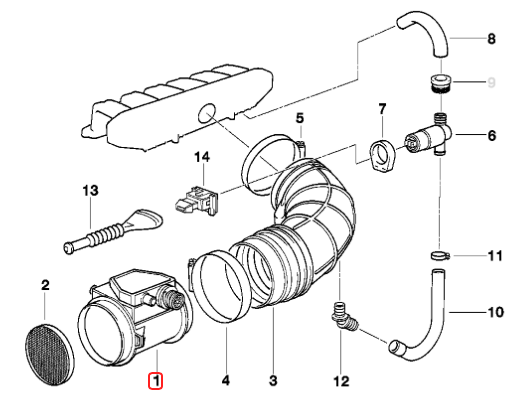 8
9
5
7
6
14
13
11
2
10
1
4
3
12