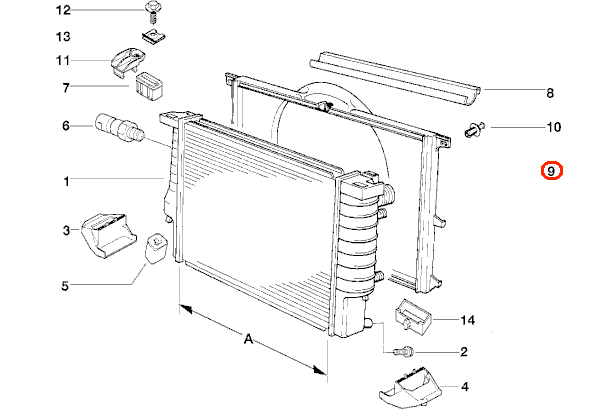 12
13
11
7
6
1
3
5
8
10
9
A
14
2
4