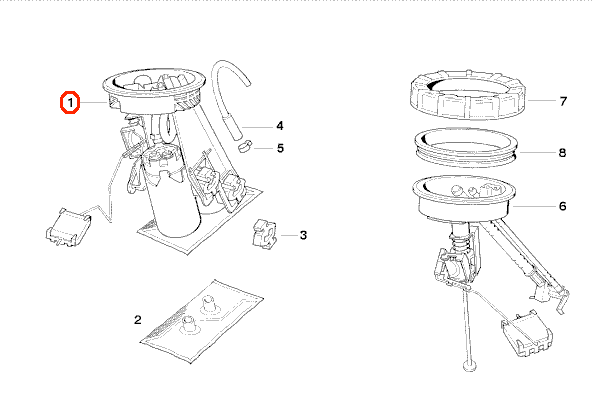 1
4
5
3
2
7
8
6