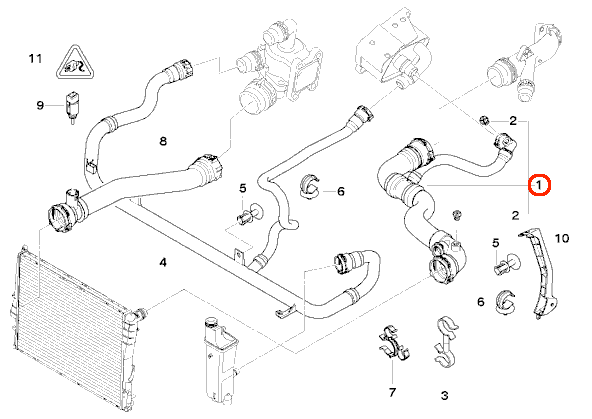 11
9
8
2
1
2
5
6
10
4
5
6
7
3