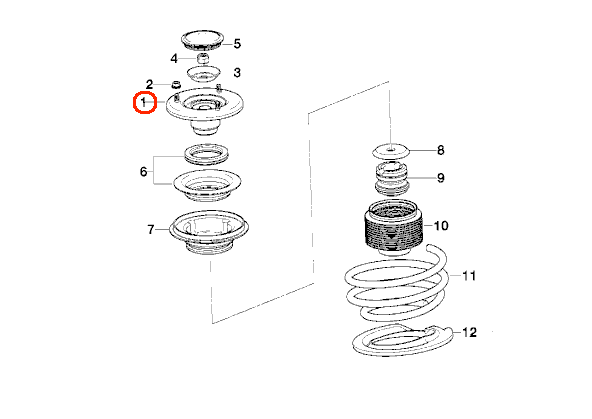 5
4
3
2
1
6
7
8
9
10
11
12