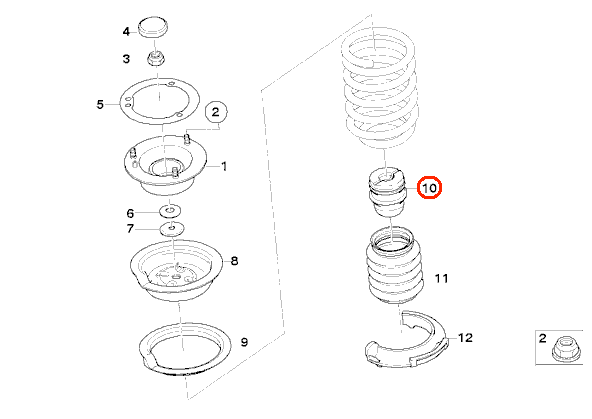 4
3
5
2
1
6
7
8
9
10
11
12
2