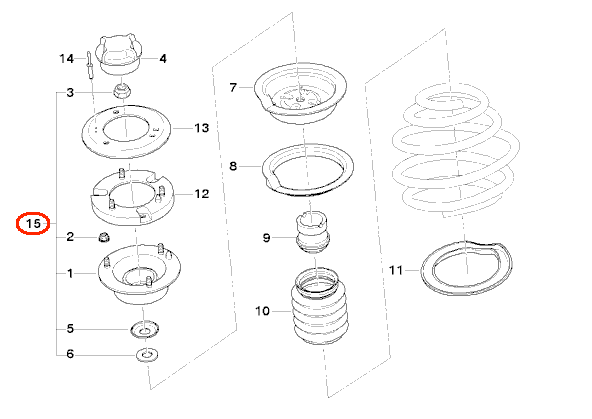 14
4
3
13
12
15
2
1
5
6
7
8
9
10
11