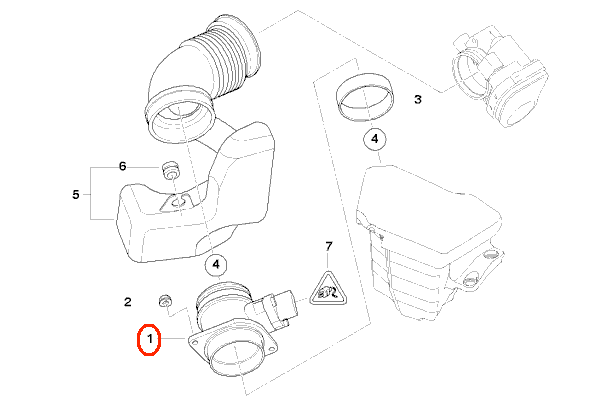 3

4

6

5

4

7

2

1