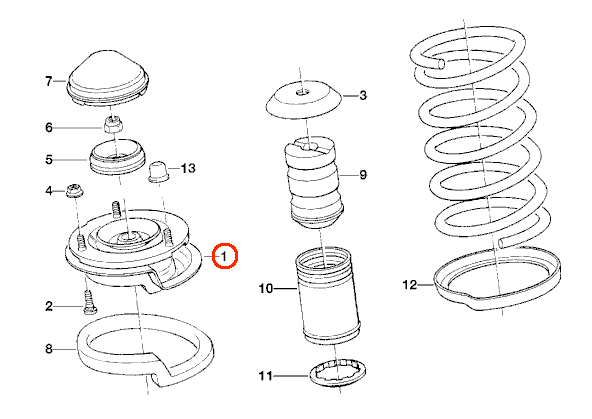 7
6
5
13
4
1
2
8
3
9
10
11
12