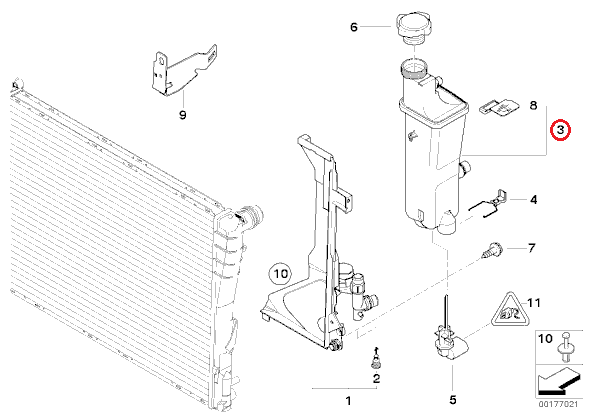 6
9
8
3
4
7
10
11
10
2
1
5
00177021